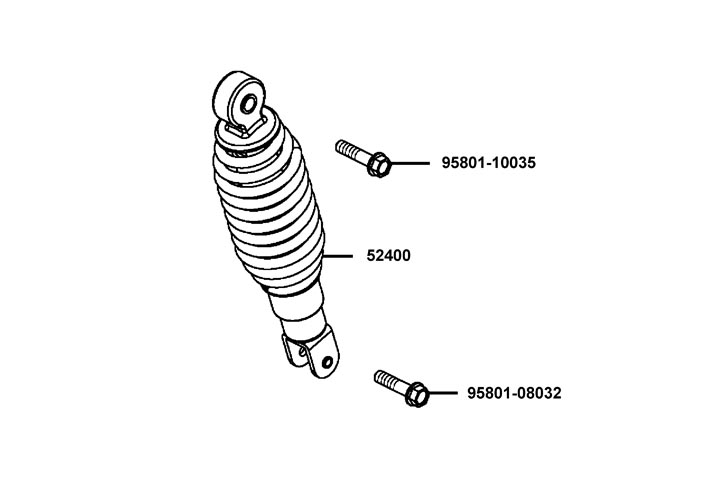 95801-10035

52400

95801-08032